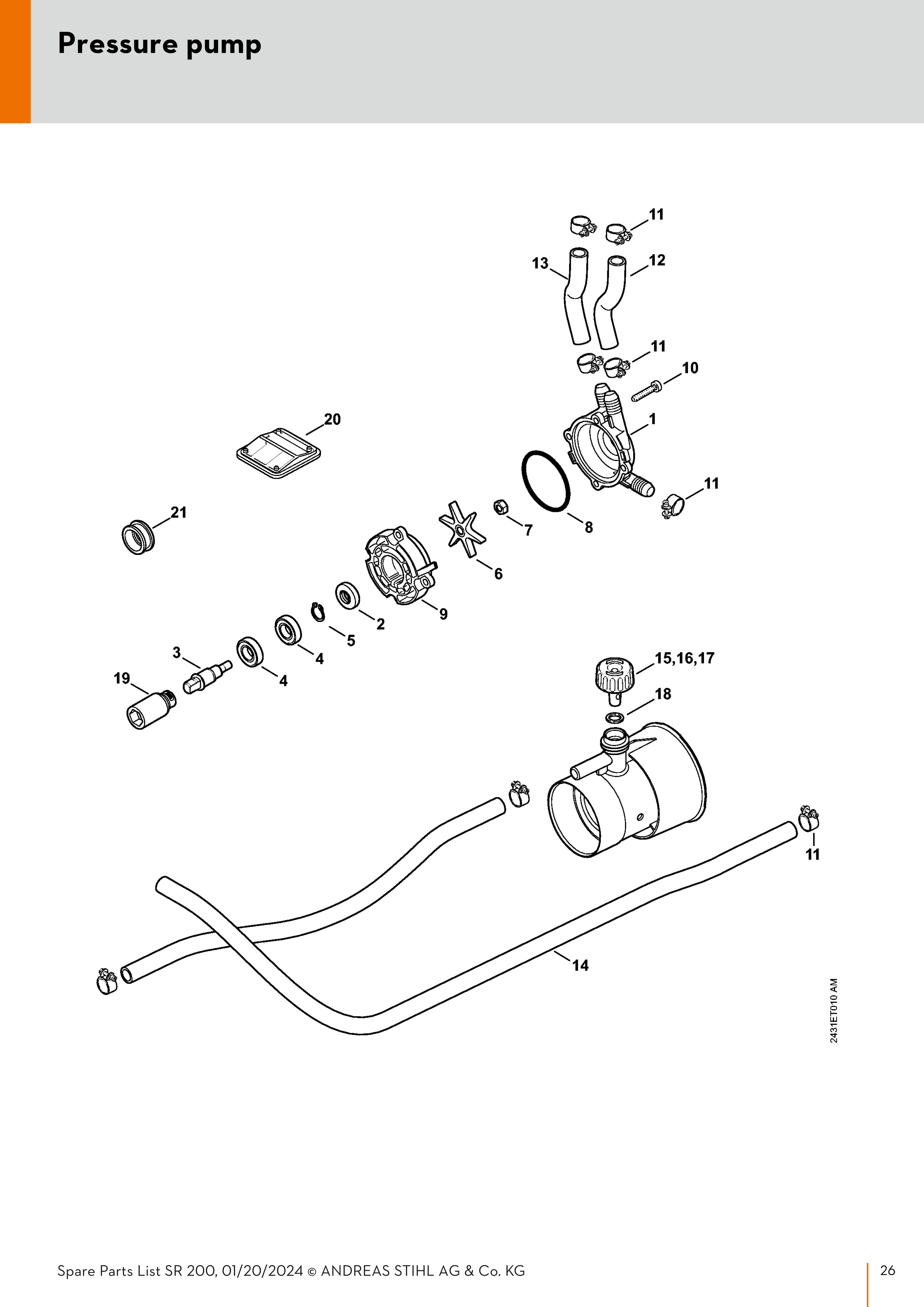 Pressure pump

11

13

12

11

10

20

1

11

21

7

8

6

9

2

5

4

3

4

19

15,16,17

18

11

14

2431ET010 AM

Spare Parts List SR 200, 01/20/2024 © ANDREAS STIHL AG & Co. KG

26